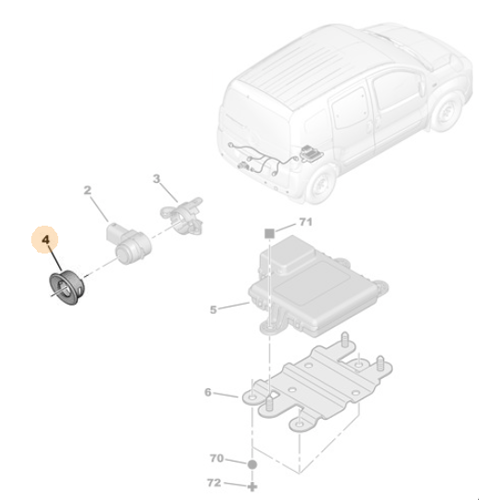 2
3
4
71
5
6
70
72