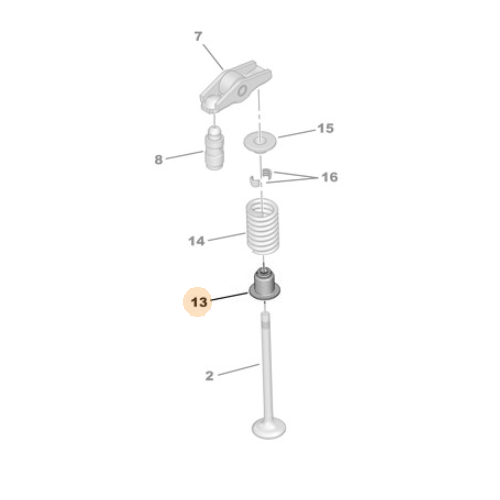 7
15
8
16
14
13
2