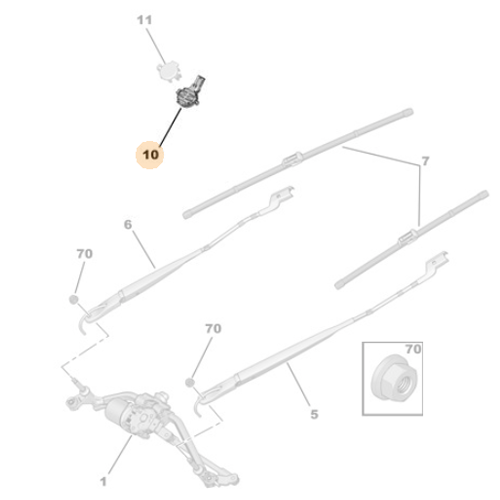 11

10

7

6

70

70

70

5

1