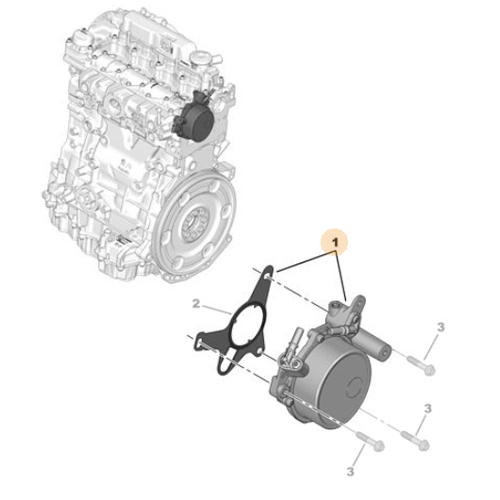 1
2
3
3
3