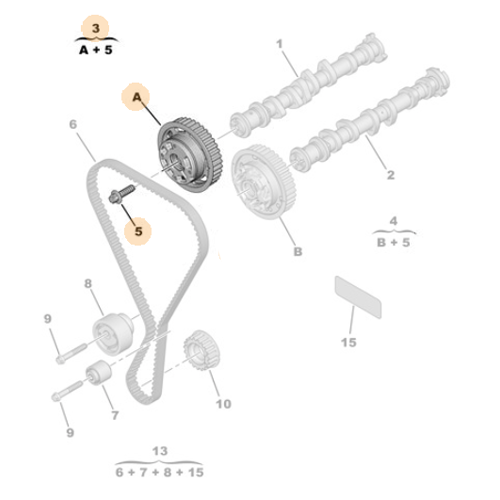 3
A + 5

1

A

6

2

5

4
B + 5

B

8

9

15

10

7

9

13
6 + 7 + 8 + 15