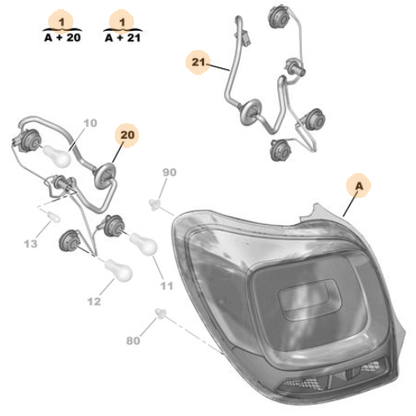 1
A + 20

1
A + 21

21

10

20

90

A

13

11

12

80