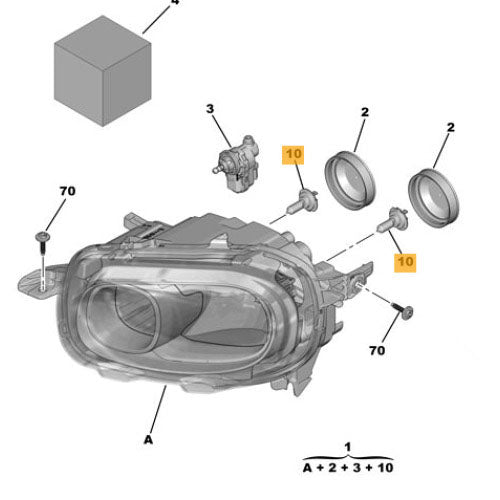 4

3

2

2

10

70

10

70

A

1

A + 2 + 3 + 10