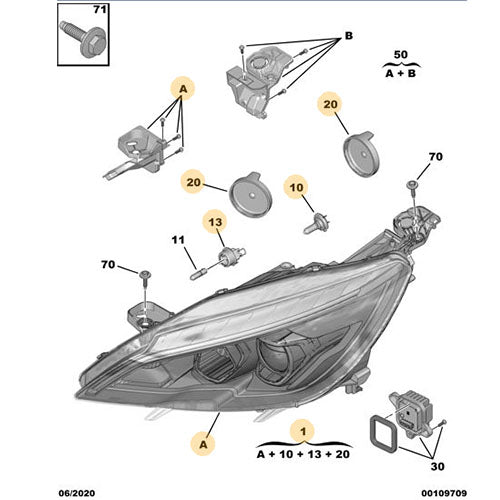 71

B

50
A + B

A

20

70

20

10

13

11

70

A

1
A + 10 + 13 + 20

30

06/2020

00109709