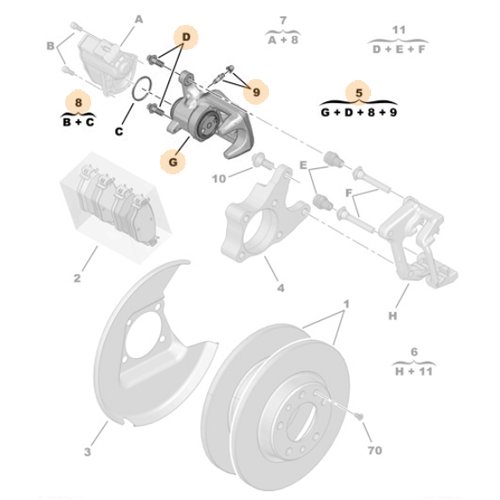 A
B
D
7
A + 8
11
D + E + F
8
B + C
C
9
5
G + D + 8 + 9
G
10
E
F
2
4
H
1
3
6
H + 11
70