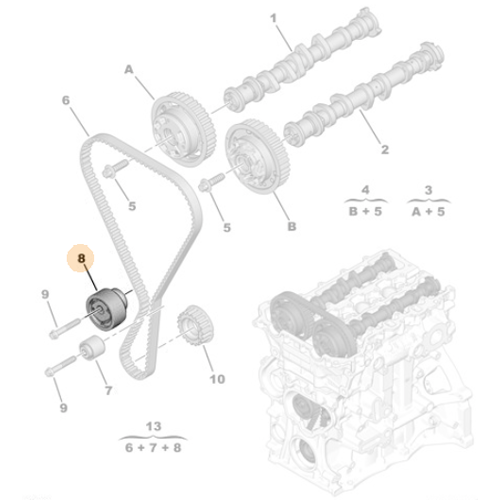 1
A
6
2
5
5
B
4
B + 5
3
A + 5
8
9
7
10
9
13
6 + 7 + 8