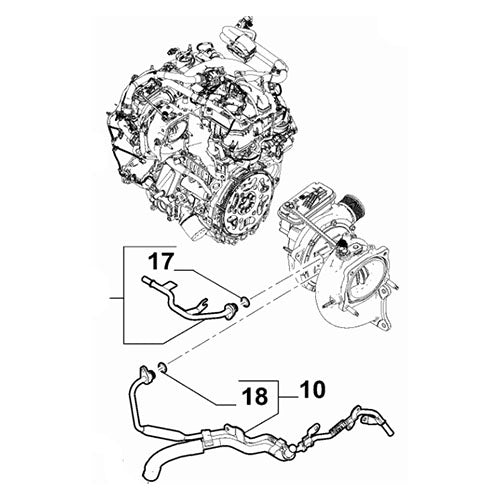 17

18

10