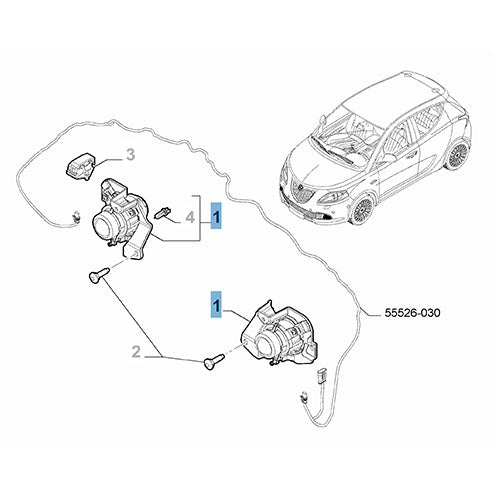 3
4
1
1
55526-030
2