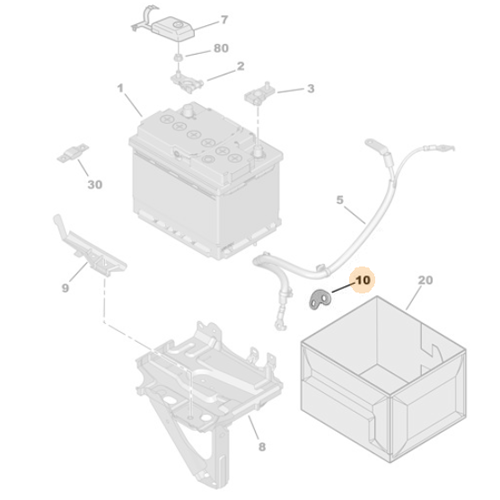 7
80
2
1
3
30
5
9
10
20
8