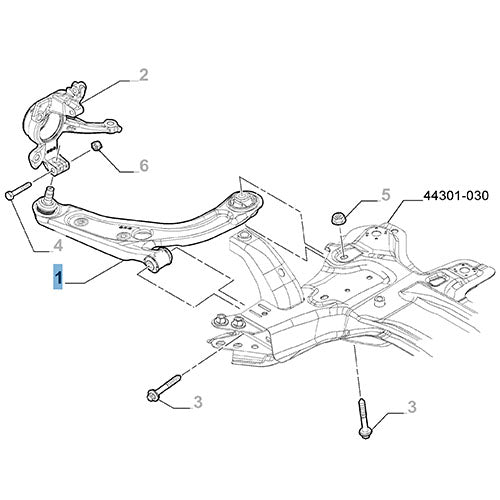 2
6
5
44301-030
4
1
3
3