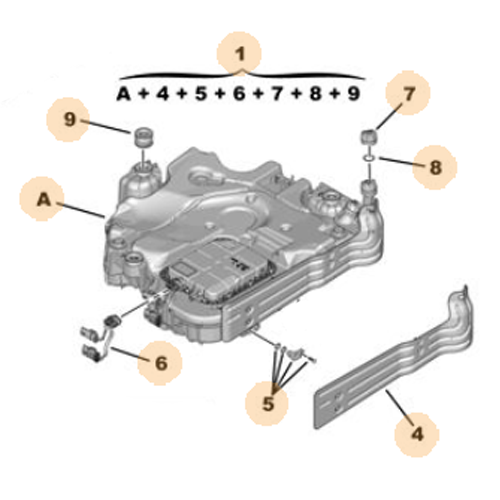 1

A + 4 + 5 + 6 + 7 + 8 + 9

9

7

8

A

6

5

4