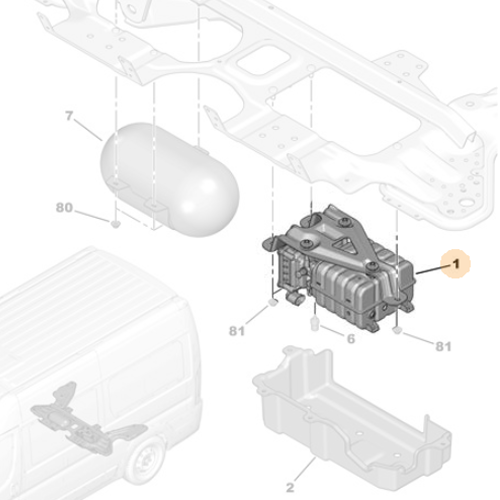 7

80

1

81

6

81

2