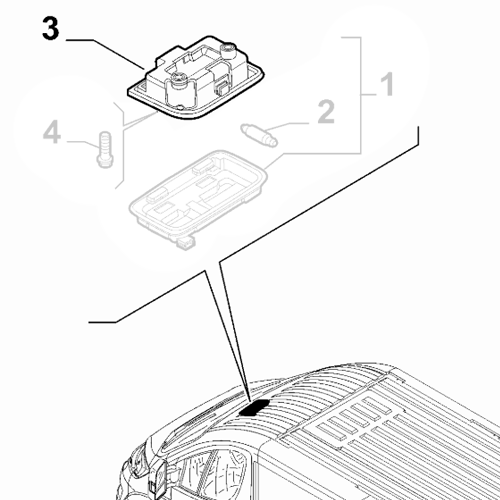 3
1
2
4