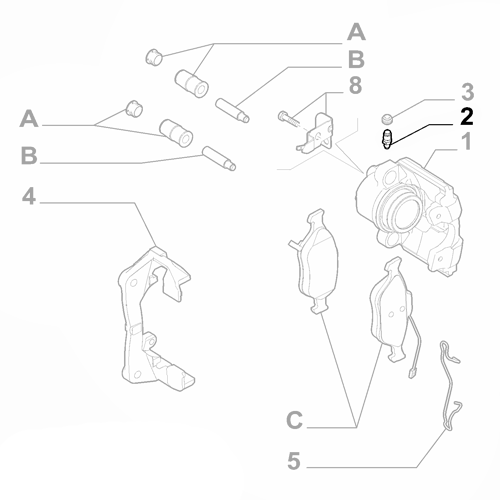 A
B
8
3
2
1
A
B
4
C
5