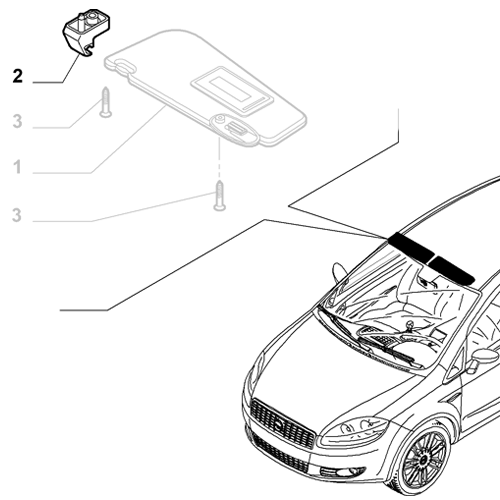 2

3

1

3