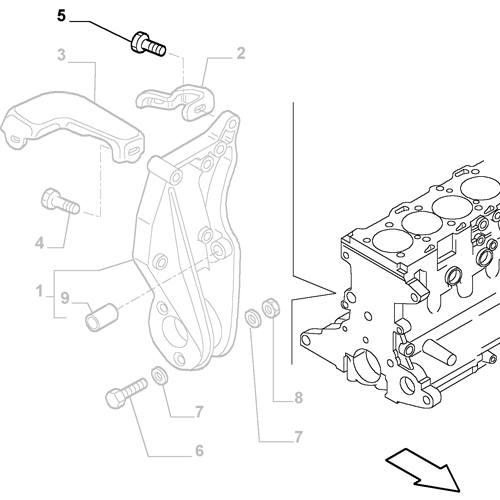 5
3
2
4
1
9
8
7
7
6