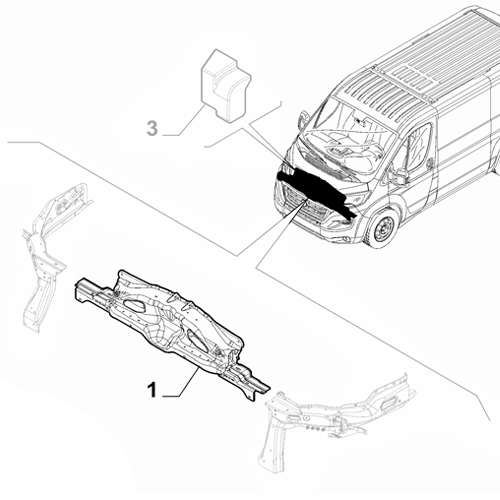 3

1