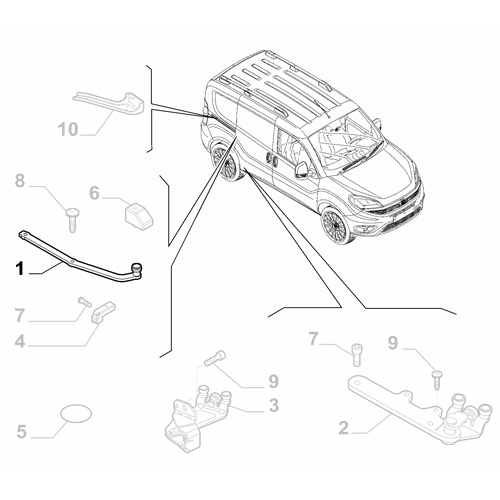 10
8
6
1
7
4
5
9
3
7
9
2