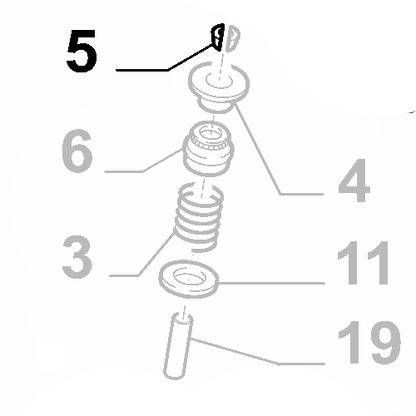 5
6
4
3
11
19