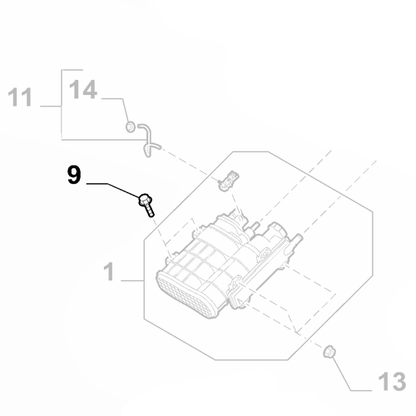 11
14
9
1
13