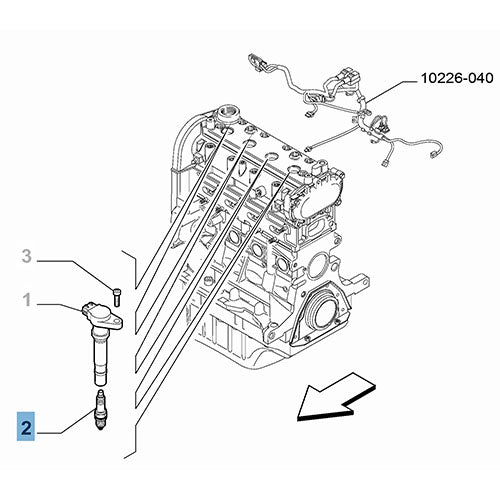 10226-040

3

1

2