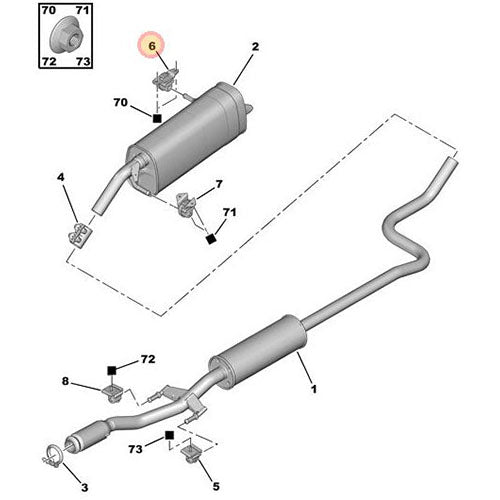 70 71
72 73
6
2
70
4
7
71
72
8
1
73
3
5