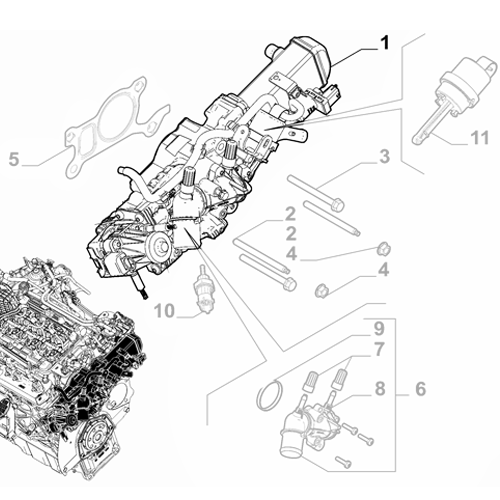 1
11
5
3
2
2
4
4
10
9
7
8
6