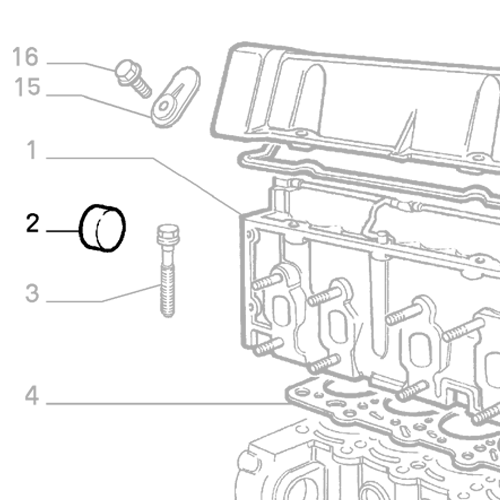 16
15
1
2
3
4