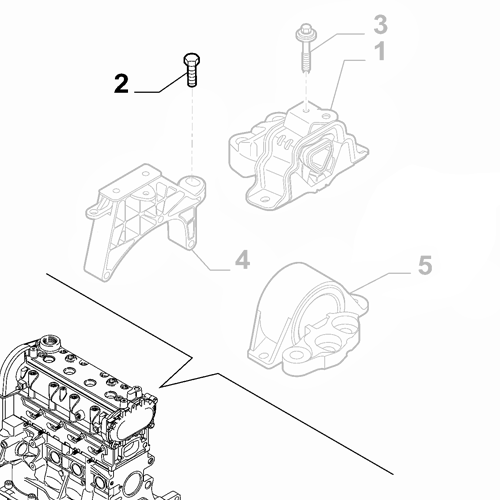 3
1
2
4
5