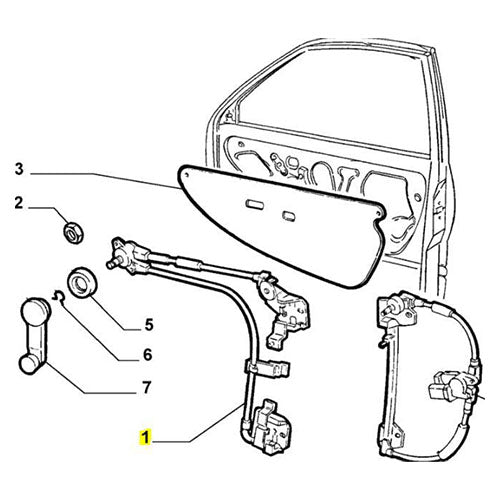 3
2
5
6
7
1