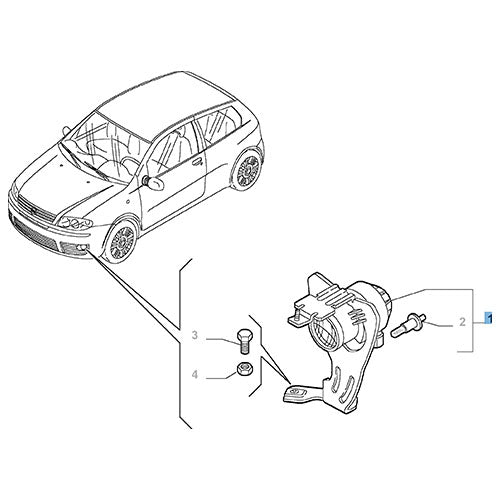 3
4
2
1