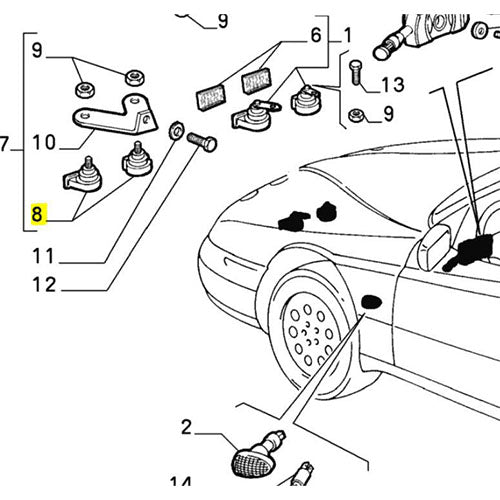 9
6
1
9
13
9
7
10
8
11
12
2
14