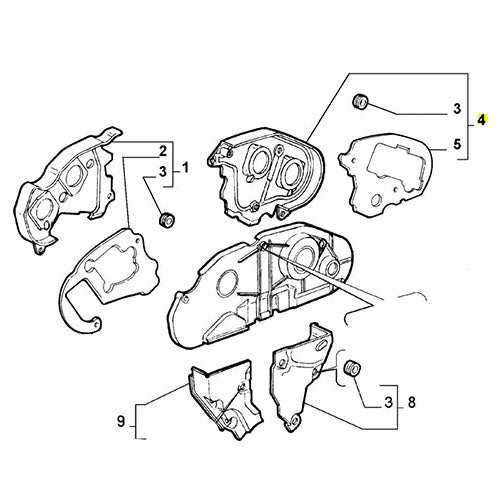 3
4
5
2
3
1
3
8
9