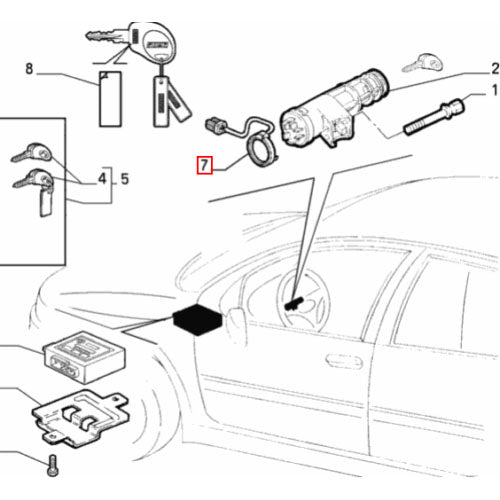 8

2

1

7

4

5