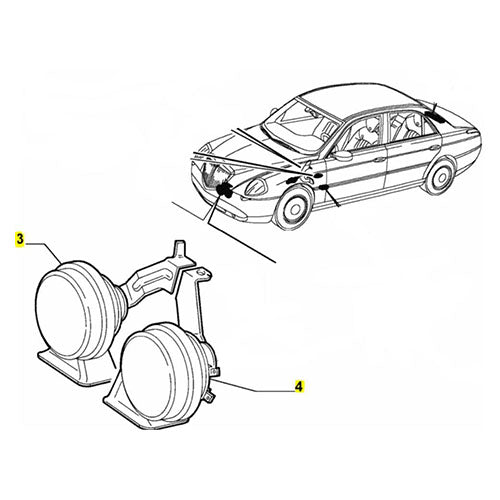 3

4