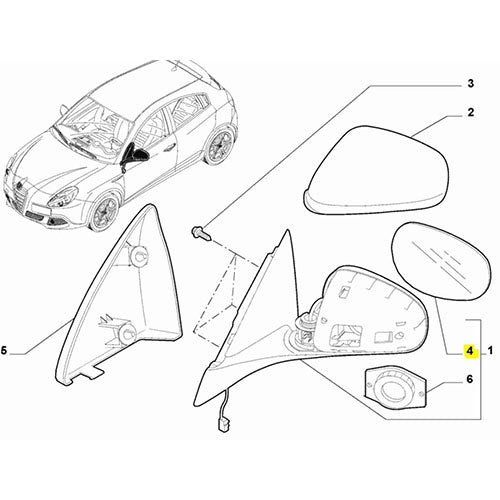 3
2
5
4
1
6