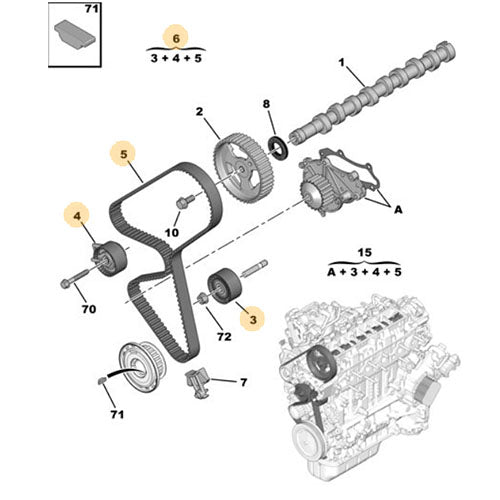 71

6
3 + 4 + 5

1

2

8

5

A

4

10

15
A + 3 + 4 + 5

70

3

72

7

71