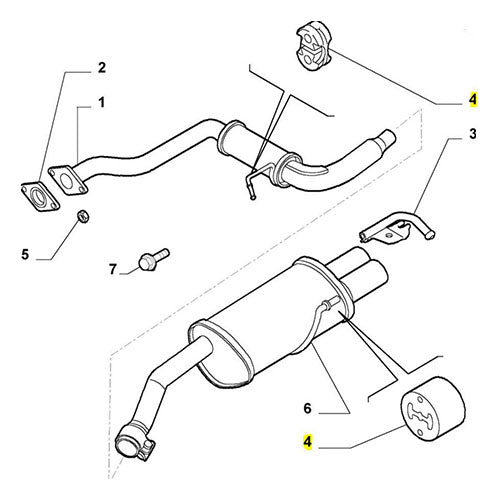 2
1
4
3
5
7
6
4