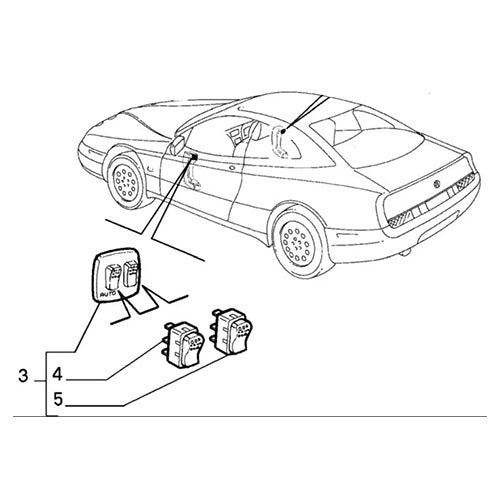 AUTO

3

4

5