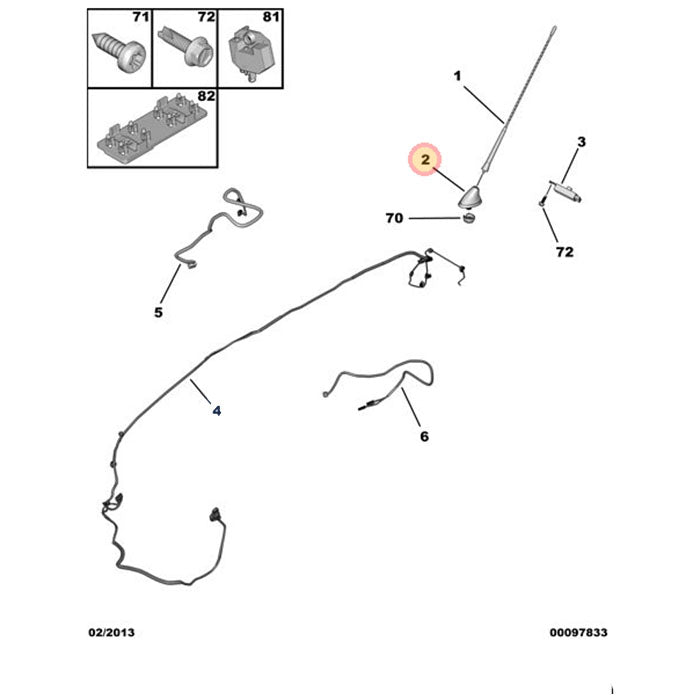 71
72
81
82
1
2
3
70
72
5
4
6
02/2013
00097833