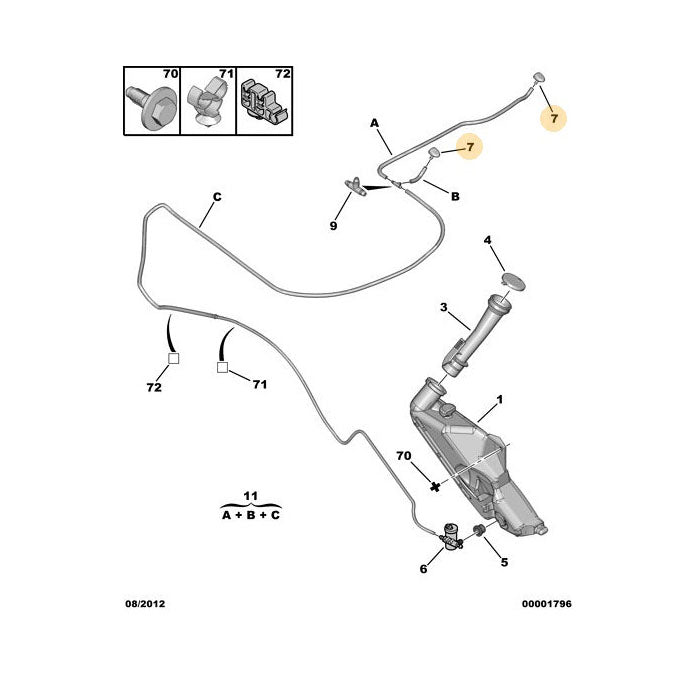 70
71
72

7
A
7
B
9
C
4
3
72
71
1
70
11
A + B + C
6
5

08/2012
00001796