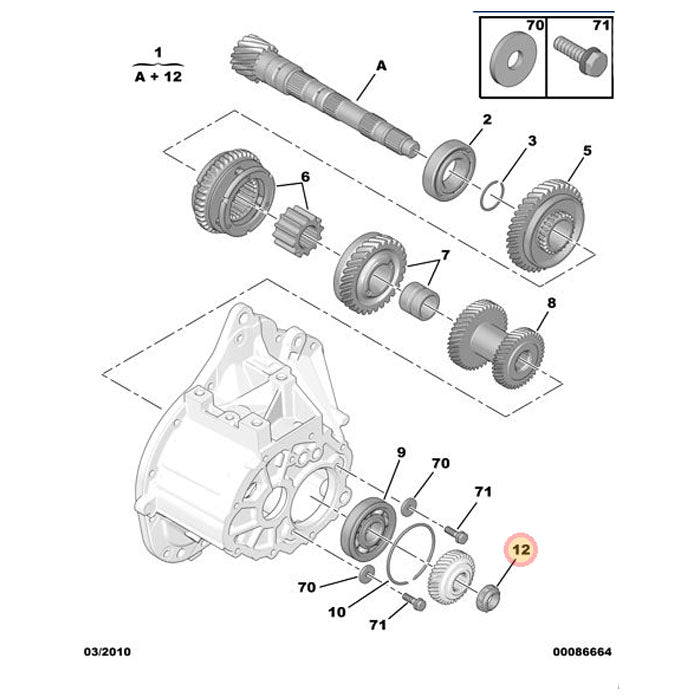 70 71

1
A + 12

A

2

3

5

6

7

8

9

70

71

12

70

10

71

03/2010

00086664