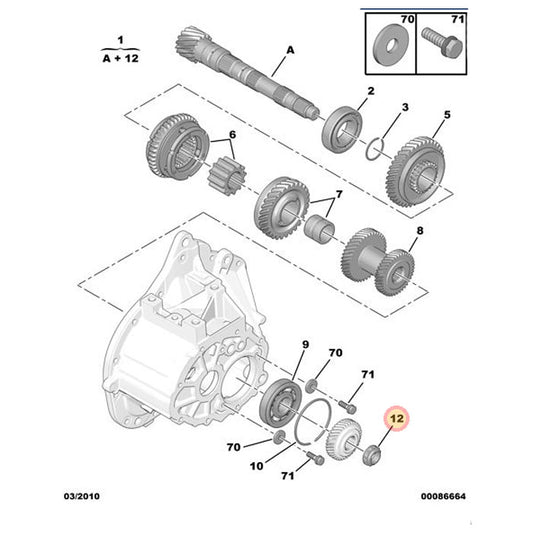 70
71
1
A + 12
A
2
3
5
6
7
8
9
70
71
12
70
10
71
03/2010
00086664