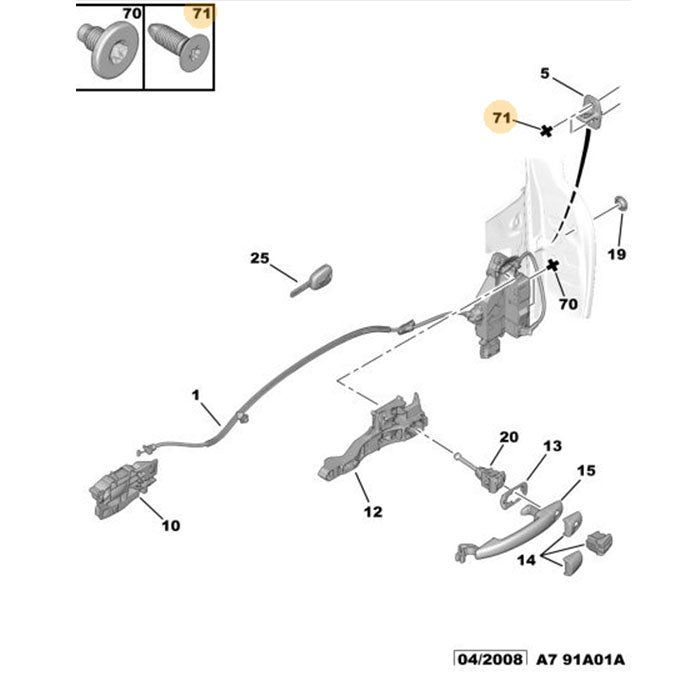 70
71
5
71
19
25
70
1
20
13
15
10
12
14
04/2008 A7 91A01A