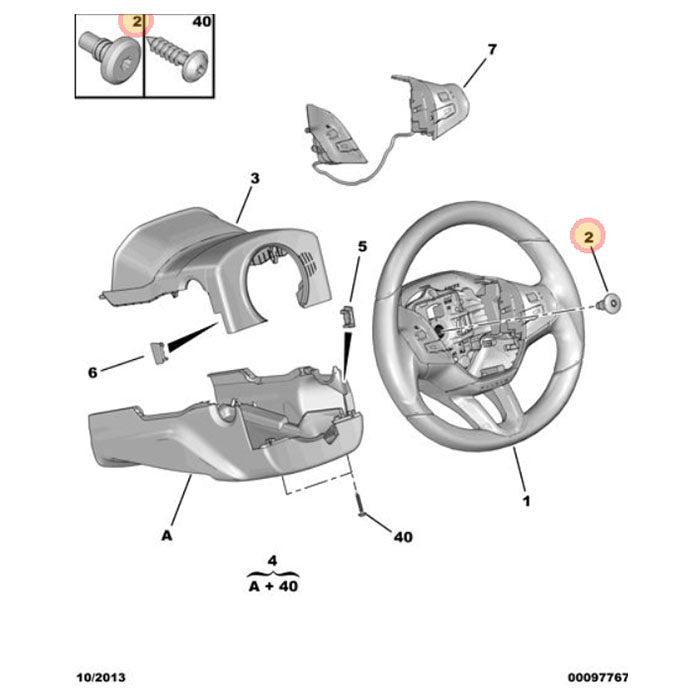 2
40
7
3
5
2
6
1
A
40
4
A + 40
10/2013
00097767