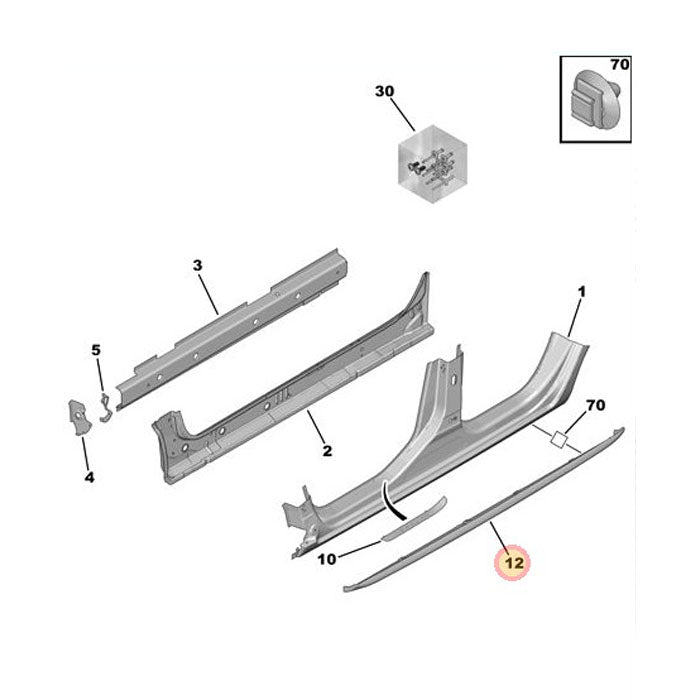 70

30

3

1

5

70

2

4

10

12