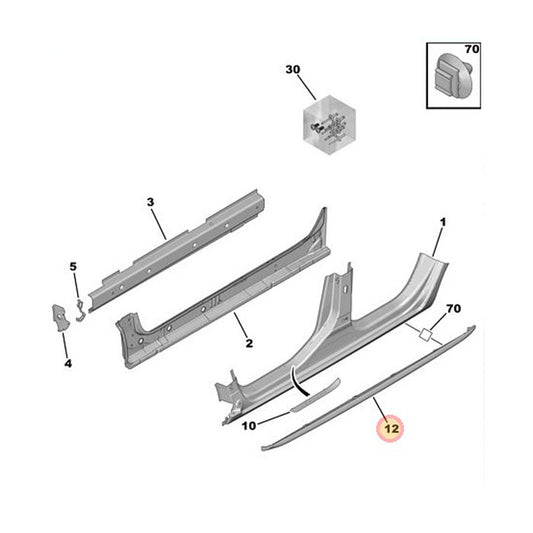 70
30
3
1
5
70
2
4
10
12