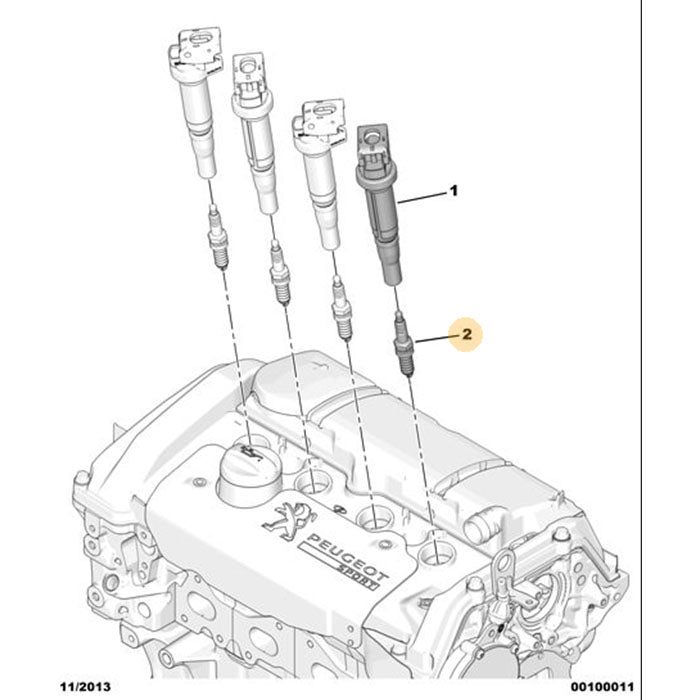 1

2

PEUGEOT
SPORT

11/2013

00100011