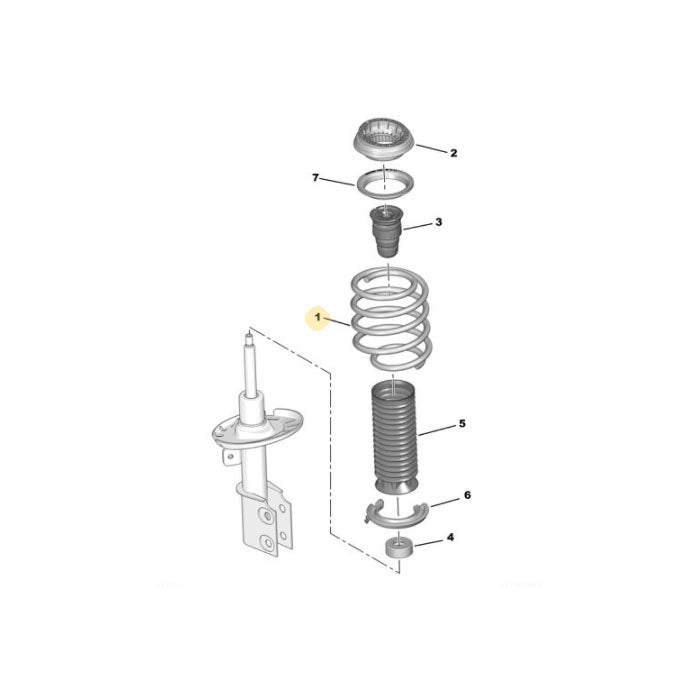 2
7
3
1
5
6
4