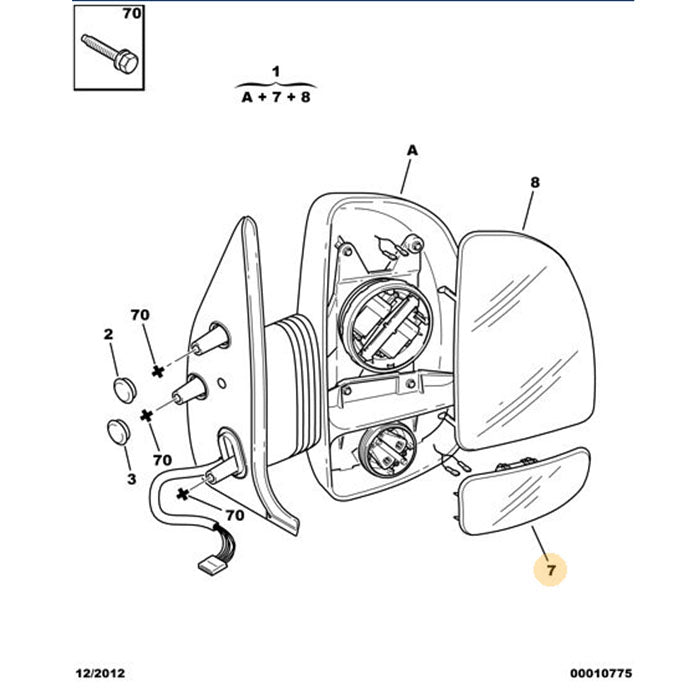 70

1
A + 7 + 8

A

8

70

2

70

3

70

7

12/2012

00010775